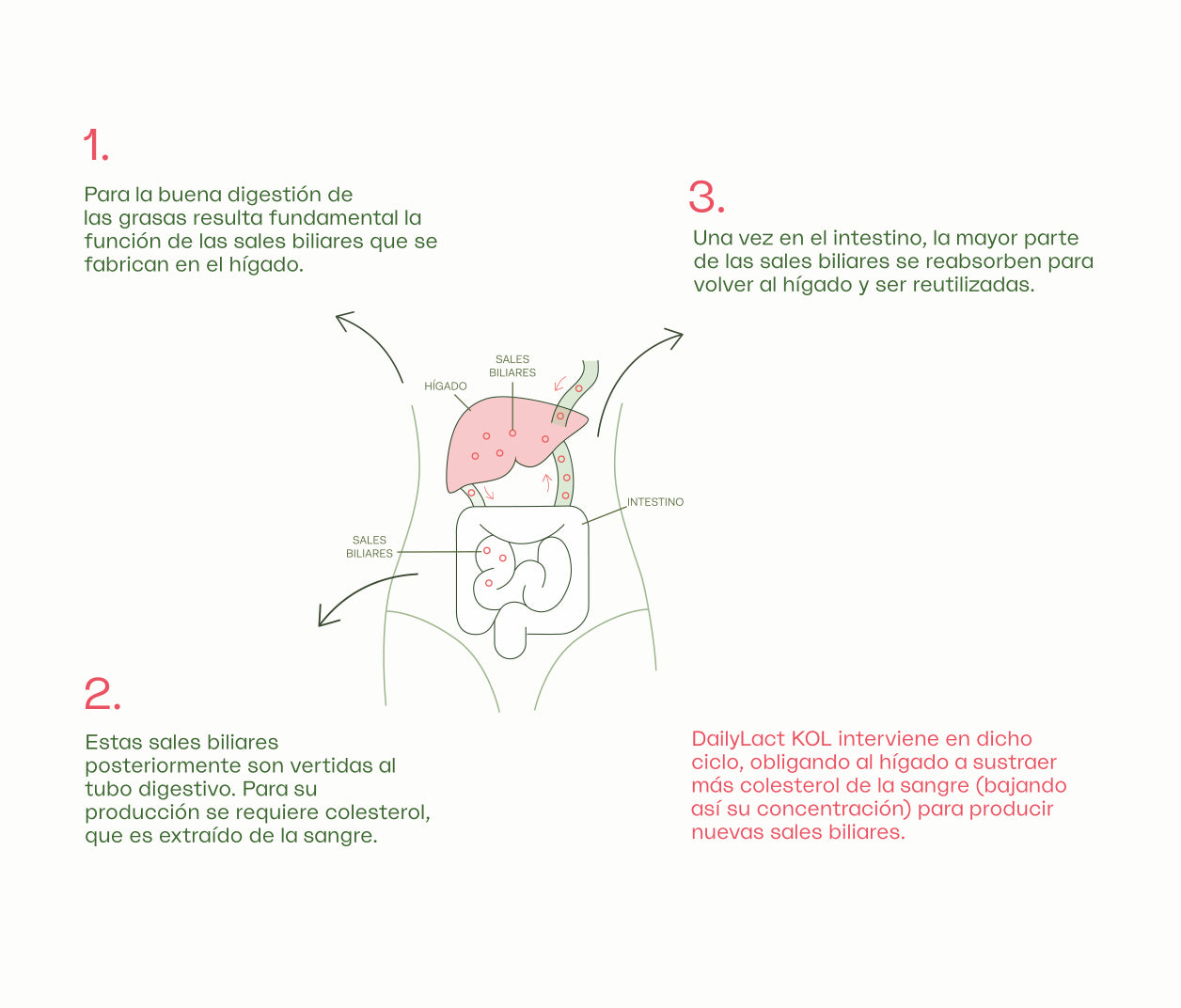 1.

Para la buena digestión de las grasas resulta fundamental la función de las sales biliares que se fabrican en el hígado.

3.

Una vez en el intestino, la mayor parte de las sales biliares se reabsorben para volver al hígado y ser reutilizadas.

HÍGADO

SALES BILIARES

INTESTINO

SALES BILIARES

2.

Estas sales biliares posteriormente son vertidas al tubo digestivo. Para su producción se requiere colesterol, que es extraído de la sangre.

DailyLact KOL interviene en dicho ciclo, obligando al hígado a sustraer más colesterol de la sangre (bajando así su concentración) para producir nuevas sales biliares.